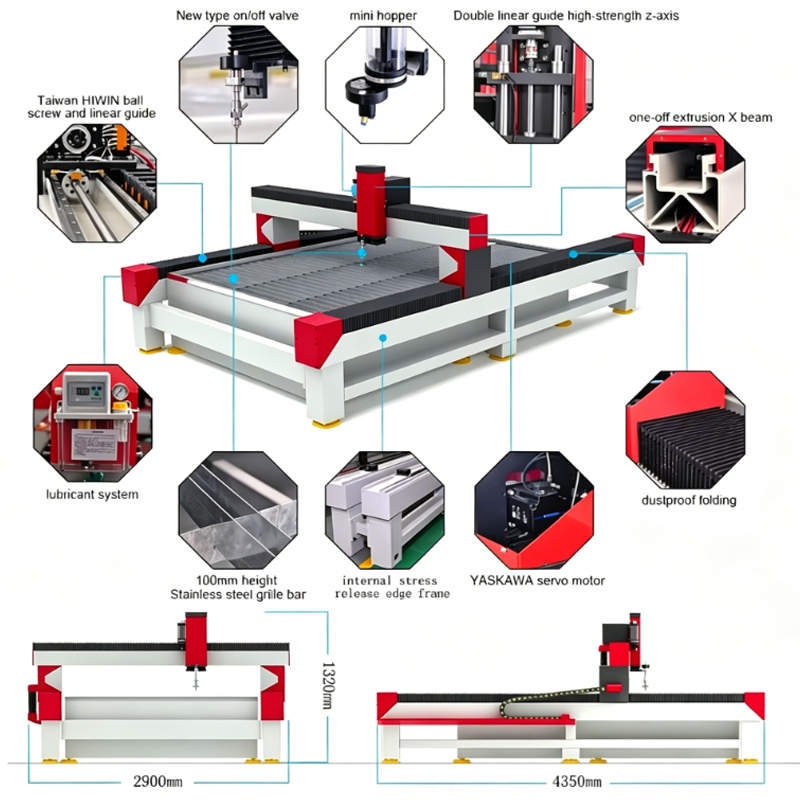 New type on/off valve

mini hopper

Double linear guide high-strength z-axis

Taiwan HIWIN ball screw and linear guide

one-off extrusion X beam

lubricant system

dustproof folding

100mm height Stainless steel grille bar

internal stress release edge frame

YASKAWA servo motor

1320mm

2900mm

4350mm