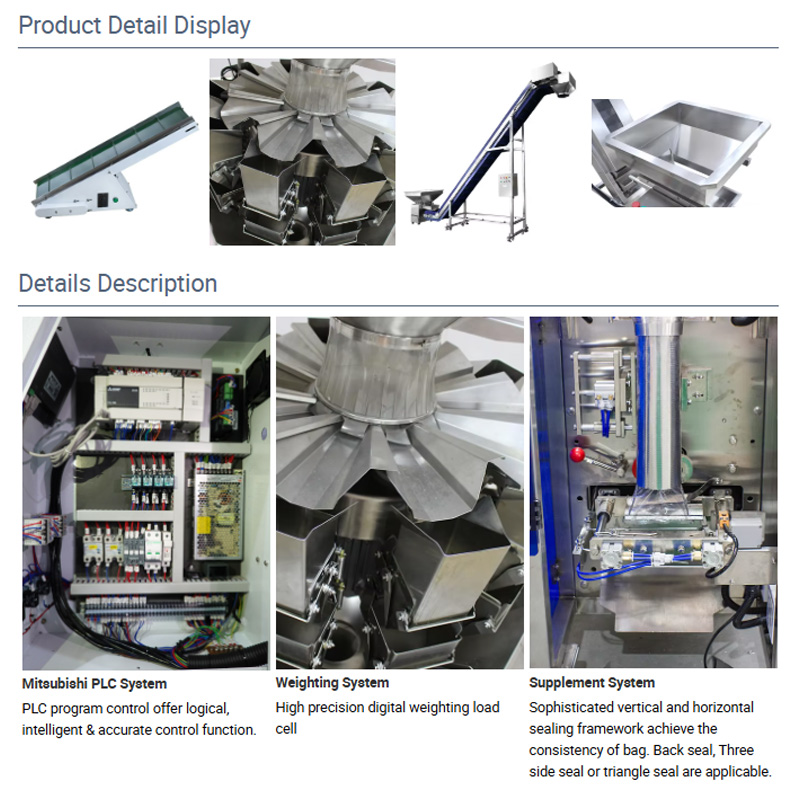 Product Detail Display

Details Description

Mitsubishi PLC System

PLC program control offer logical, intelligent & accurate control function.

Weighting System

High precision digital weighting load cell

Supplement System

Sophisticated vertical and horizontal sealing framework achieve the consistency of bag. Back seal, Three side seal or triangle seal are applicable.