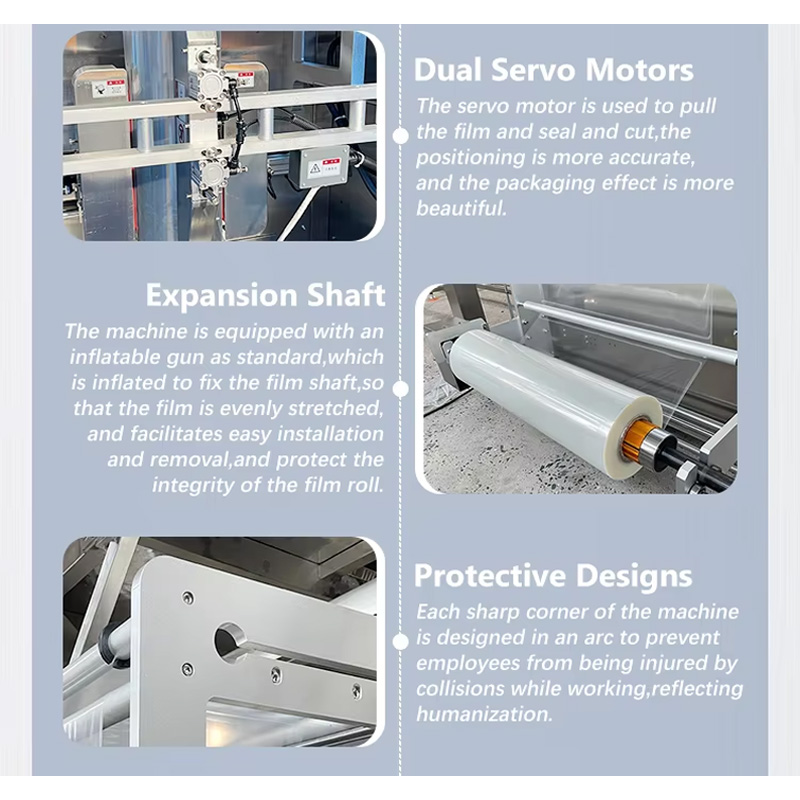 Dual Servo Motors

The servo motor is used to pull the film and seal and cut,the positioning is more accurate, and the packaging effect is more beautiful.

Expansion Shaft

The machine is equipped with an inflatable gun as standard,which is inflated to fix the film shaft,so that the film is evenly stretched, and facilitates easy installation and removal,and protect the integrity of the film roll.

Protective Designs

Each sharp corner of the machine is designed in an arc to prevent employees from being injured by collisions while working,reflecting humanization.