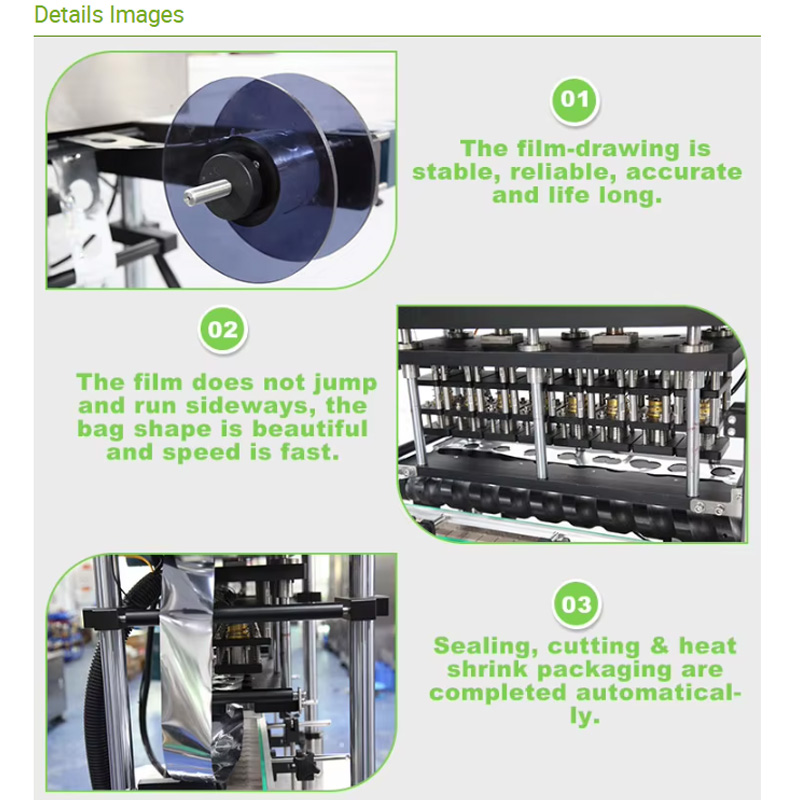 Details Images

01

The film-drawing is stable, reliable, accurate and life long.

02

The film does not jump and run sideways, the bag shape is beautiful and speed is fast.

03

Sealing, cutting & heat shrink packaging are completed automatically.