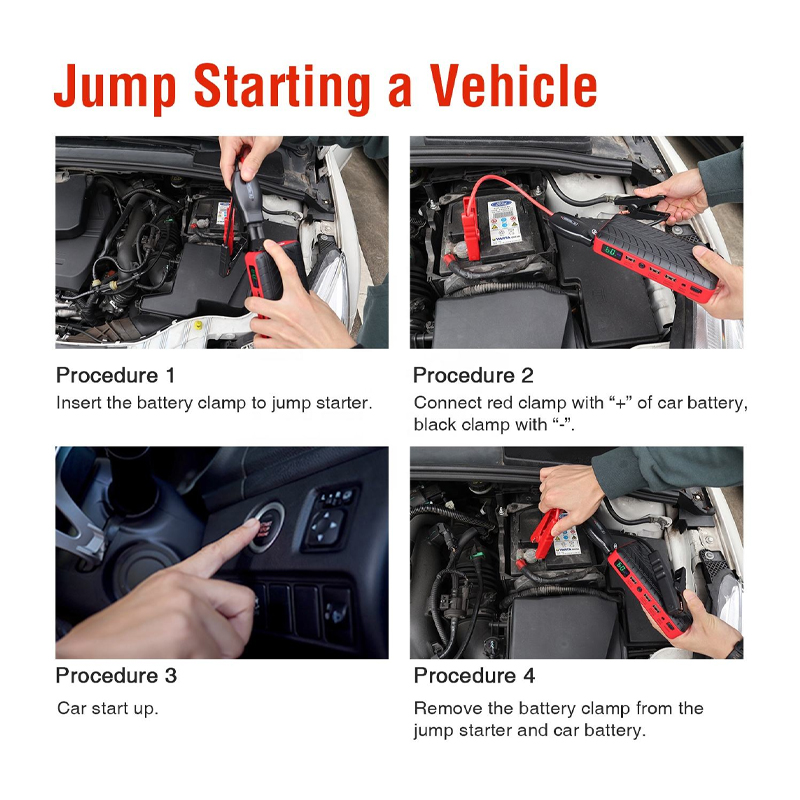 Jump Starting a Vehicle

Procedure 1
Insert the battery clamp to jump starter.

Procedure 2
Connect red clamp with “+” of car battery, black clamp with “-”.

Procedure 3
Car start up.

Procedure 4
Remove the battery clamp from the jump starter and car battery.