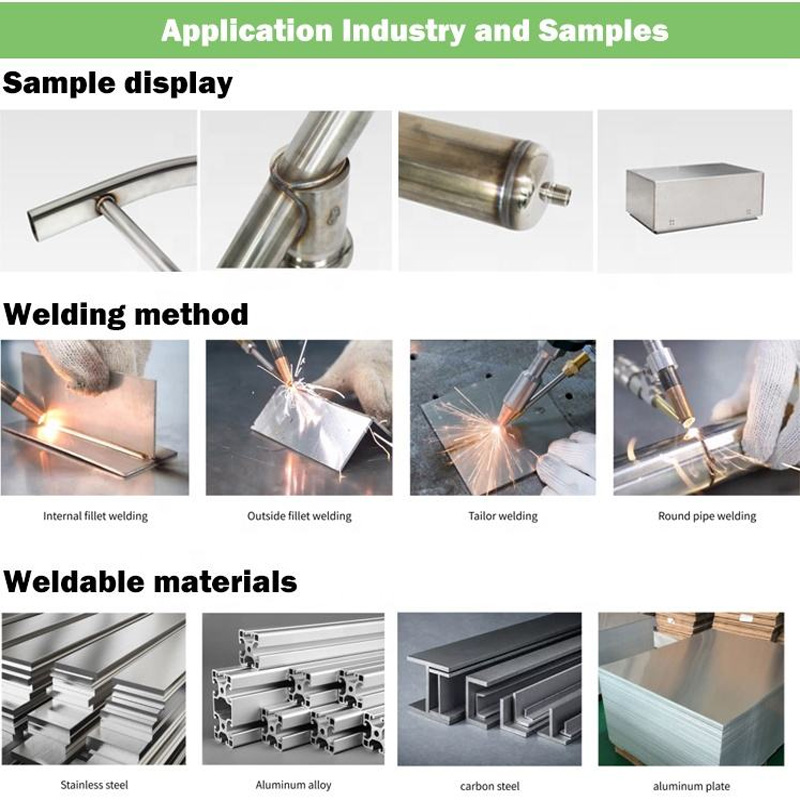 Application Industry and Samples

Sample display

Welding method

Internal fillet welding

Outside fillet welding

Tailor welding

Round pipe welding

Weldable materials

Stainless steel

Aluminum alloy

carbon steel

aluminum plate