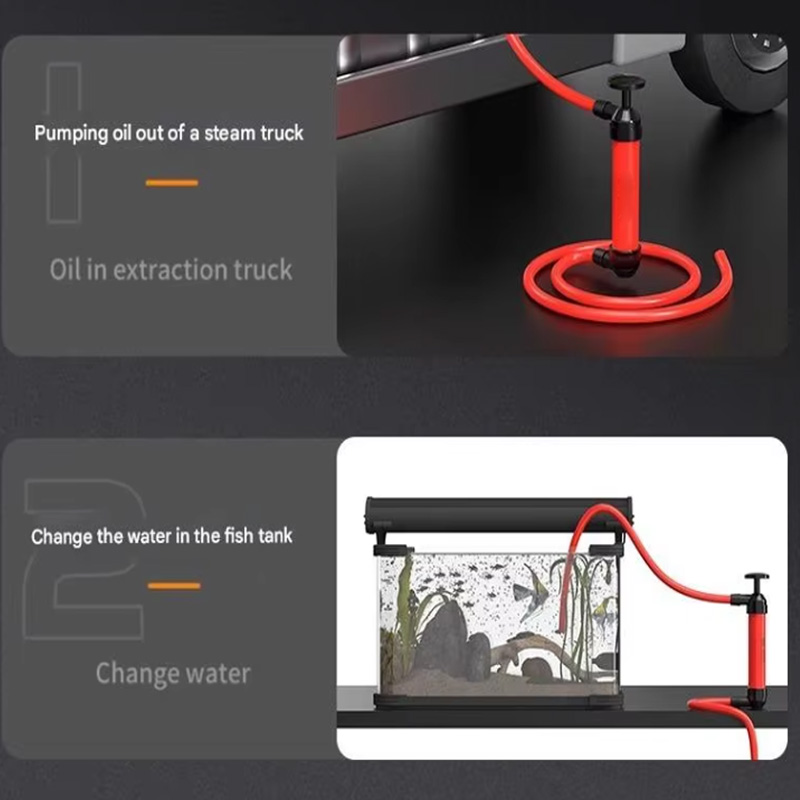 1

Pumping oil out of a steam truck

Oil in extraction truck

2

Change the water in the fish tank

Change water