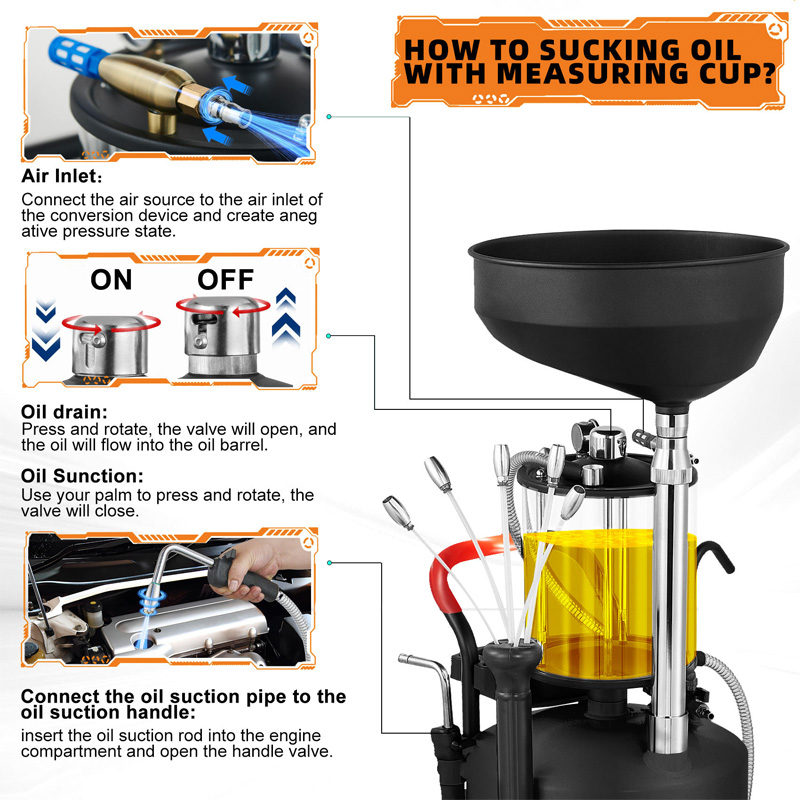 HOW TO SUCKING OIL WITH MEASURING CUP?

Air Inlet:
Connect the air source to the air inlet of the conversion device and create aneg ative pressure state.

ON OFF

Oil drain:
Press and rotate, the valve will open, and the oil will flow into the oil barrel.

Oil Sunction:
Use your palm to press and rotate, the valve will close.

Connect the oil suction pipe to the oil suction handle:
insert the oil suction rod into the engine compartment and open the handle valve.