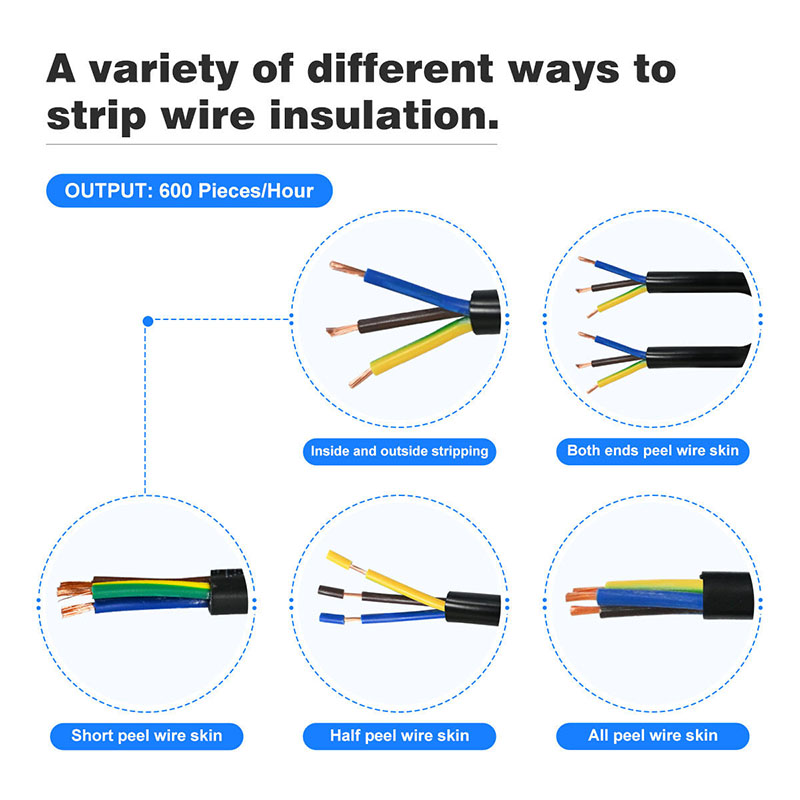 A variety of different ways to strip wire insulation.

OUTPUT: 600 Pieces/Hour

Inside and outside stripping

Both ends peel wire skin

Short peel wire skin

Half peel wire skin

All peel wire skin