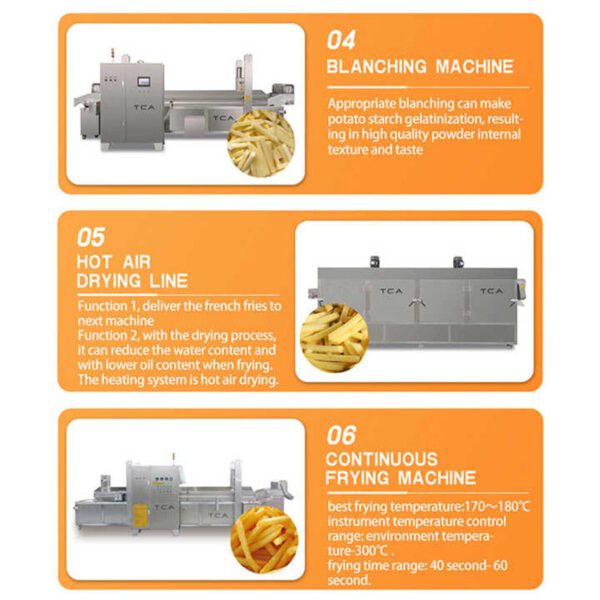 TCA

TCA

04
BLANCHING MACHINE

Appropriate blanching can make potato starch gelatinization, resulting in high quality powder internal texture and taste

05
HOT AIR DRYING LINE

Function 1, deliver the french fries to next machine
Function 2, with the drying process, it can reduce the water content and with lower oil content when frying. The heating system is hot air drying.

TCA TCA

TCA

TCA

06
CONTINUOUS FRYING MACHINE

best frying temperature:170～180℃
instrument temperature control range: environment temperature-300℃ .
frying time range: 40 second- 60 second.