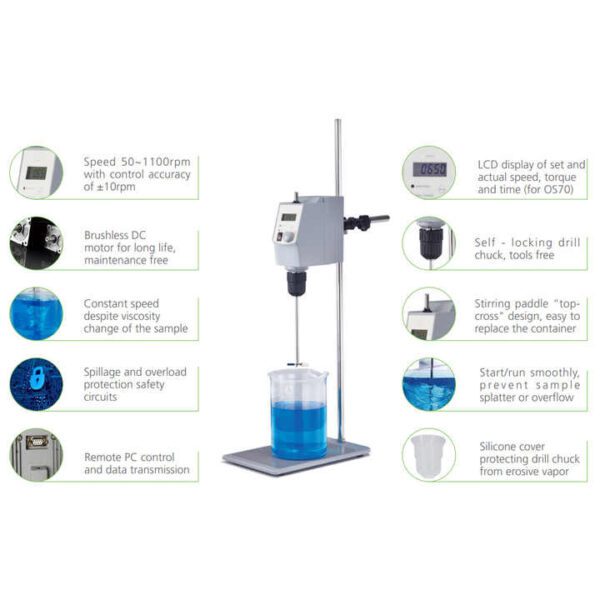 Speed 50~1100rpm with control accuracy of ±10rpm

Brushless DC motor for long life, maintenance free

Constant speed despite viscosity change of the sample

Spillage and overload protection safety circuits

Remote PC control and data transmission

0650

LCD display of set and actual speed, torque and time (for OS70)

Self - locking drill chuck, tools free

Stirring paddle "top-cross" design, easy to replace the container

Start/run smoothly, prevent sample splatter or overflow

Silicone cover protecting drill chuck from erosive vapor