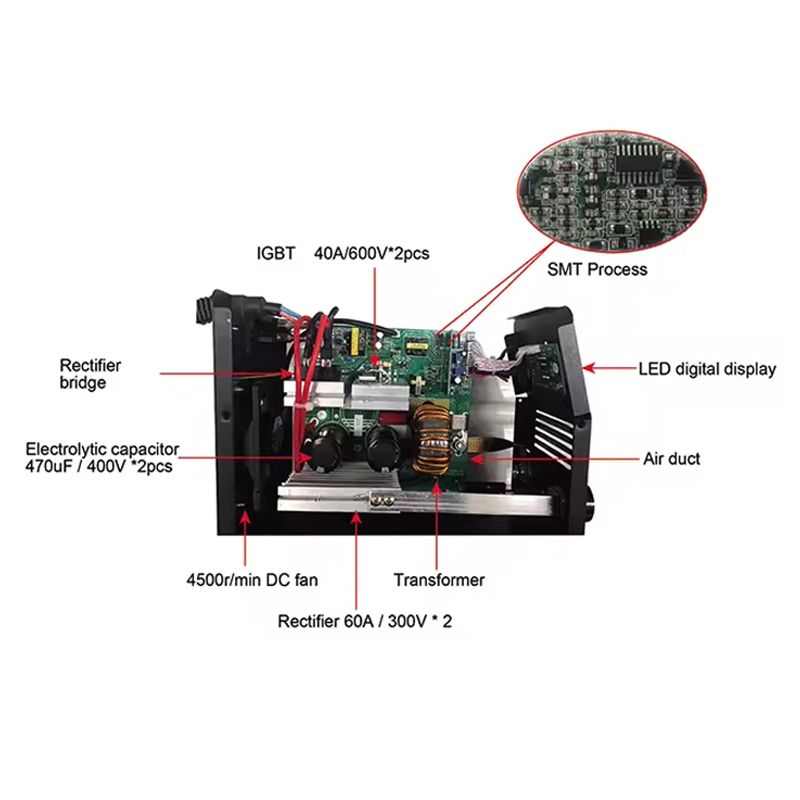 IGBT 40A/600V*2pcs

SMT Process

Rectifier bridge

LED digital display

Electrolytic capacitor 470uF / 400V *2pcs

Air duct

4500r/min DC fan

Transformer

Rectifier 60A / 300V * 2