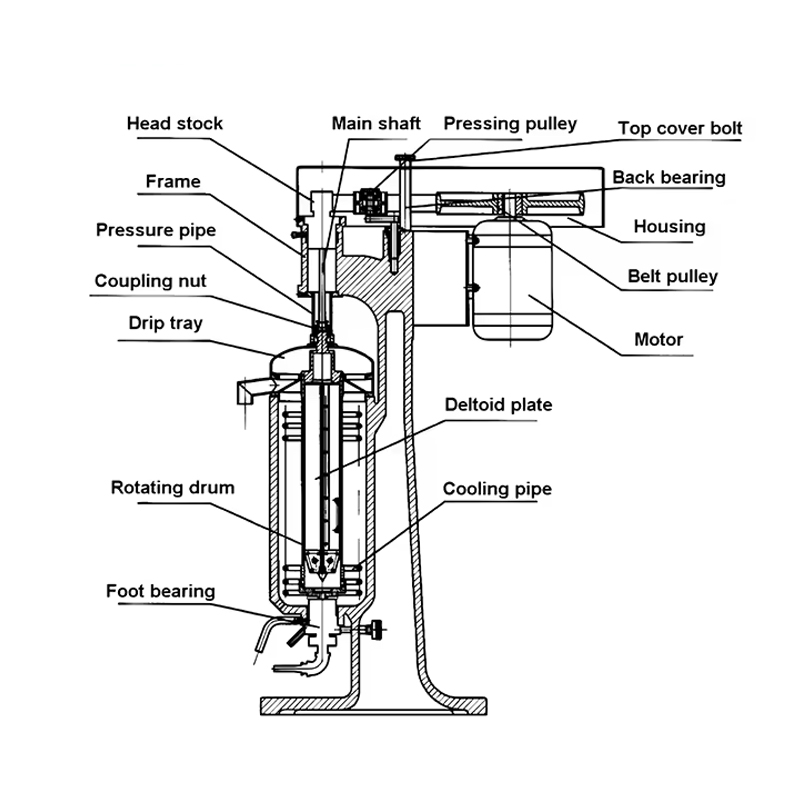 Head stock
Main shaft
Pressing pulley
Top cover bolt
Frame
Back bearing
Pressure pipe
Housing
Coupling nut
Belt pulley
Drip tray
Motor
Deltoid plate
Rotating drum
Cooling pipe
Foot bearing