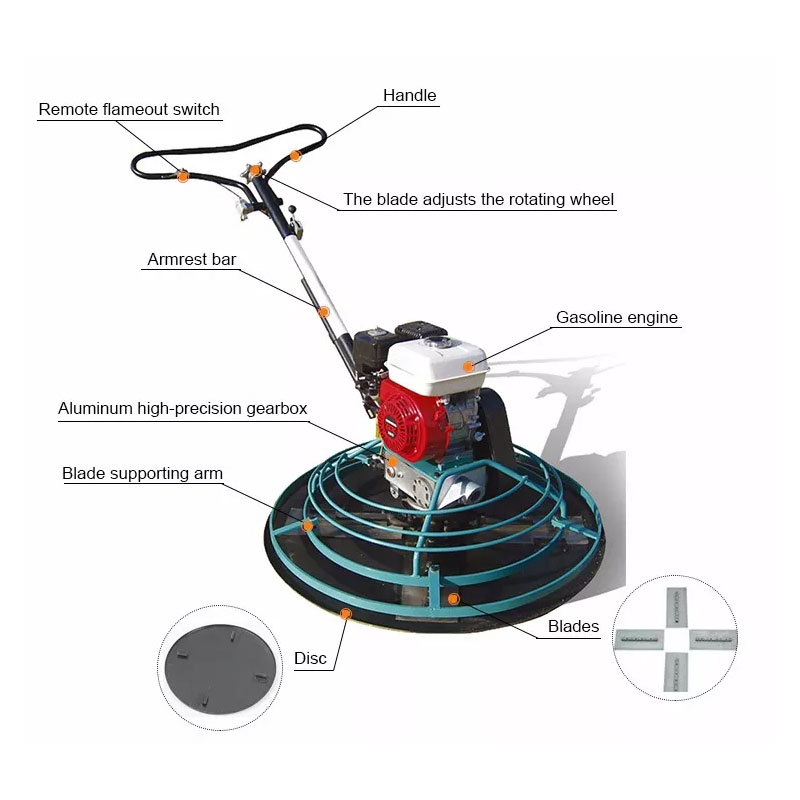 Remote flameout switch

Handle

The blade adjusts the rotating wheel

Armrest bar

Gasoline engine

Aluminum high-precision gearbox

Blade supporting arm

Blades

Disc