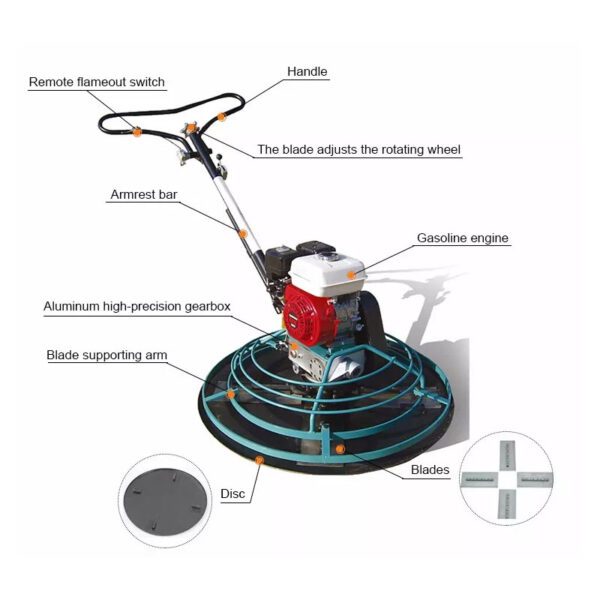 Remote flameout switch

Handle

The blade adjusts the rotating wheel

Armrest bar

Gasoline engine

Aluminum high-precision gearbox

Blade supporting arm

Blades

Disc