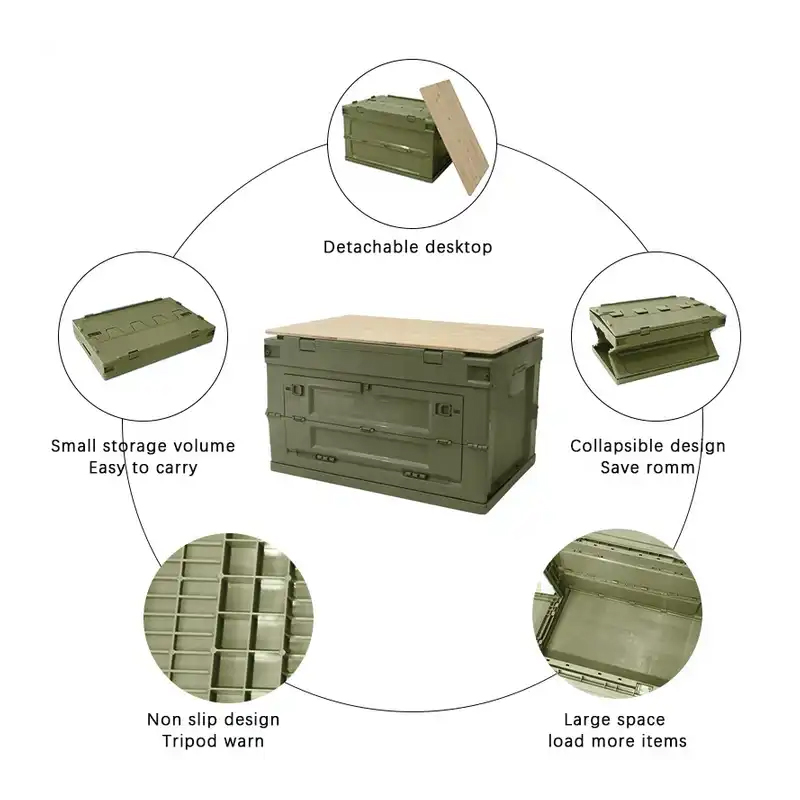 Detachable desktop

Small storage volume
Easy to carry

Collapsible design
Save romm

Non slip design
Tripod warn

Large space
load more items