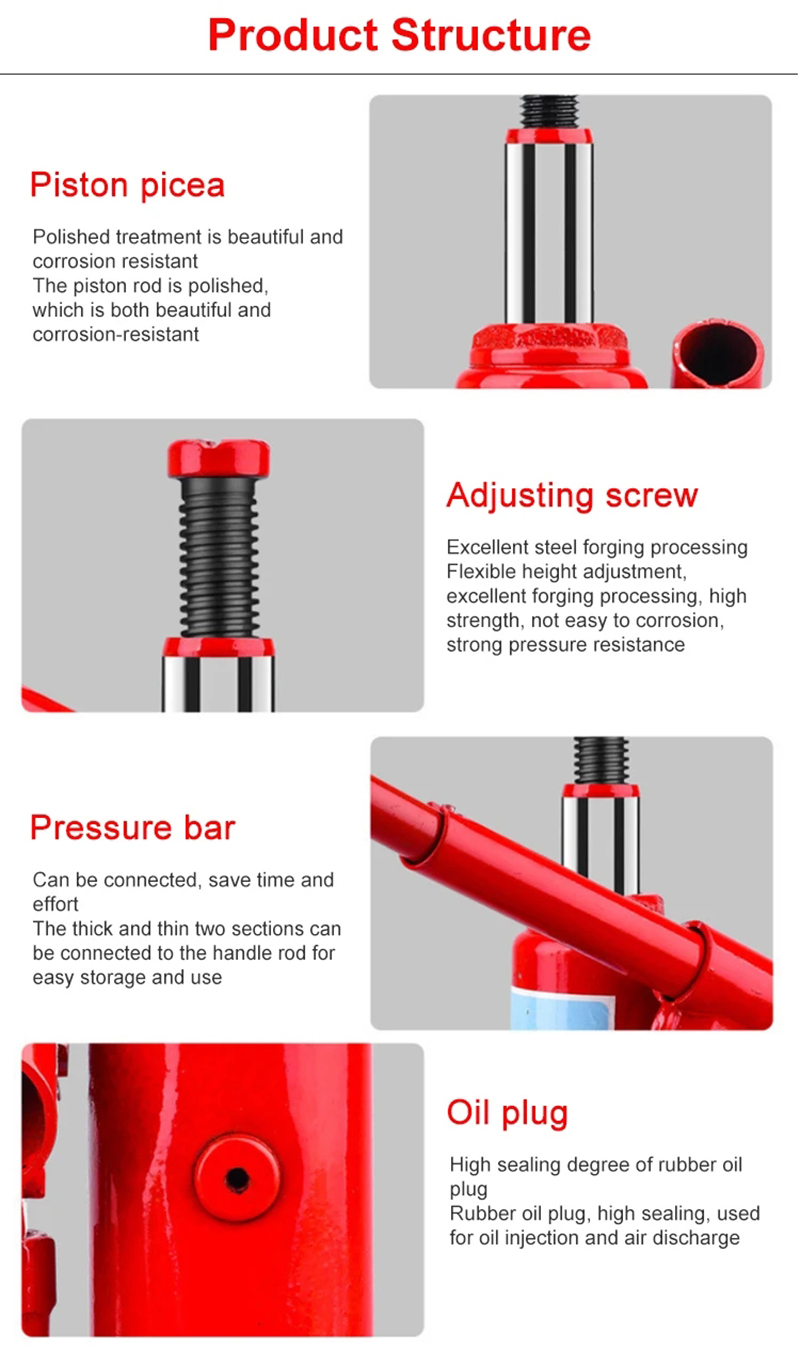 Product Structure

Piston picea

Polished treatment is beautiful and corrosion resistant
The piston rod is polished, which is both beautiful and corrosion-resistant

Adjusting screw

Excellent steel forging processing
Flexible height adjustment, excellent forging processing, high strength, not easy to corrosion, strong pressure resistance

Pressure bar

Can be connected, save time and effort
The thick and thin two sections can be connected to the handle rod for easy storage and use

Oil plug

High sealing degree of rubber oil plug
Rubber oil plug, high sealing, used for oil injection and air discharge