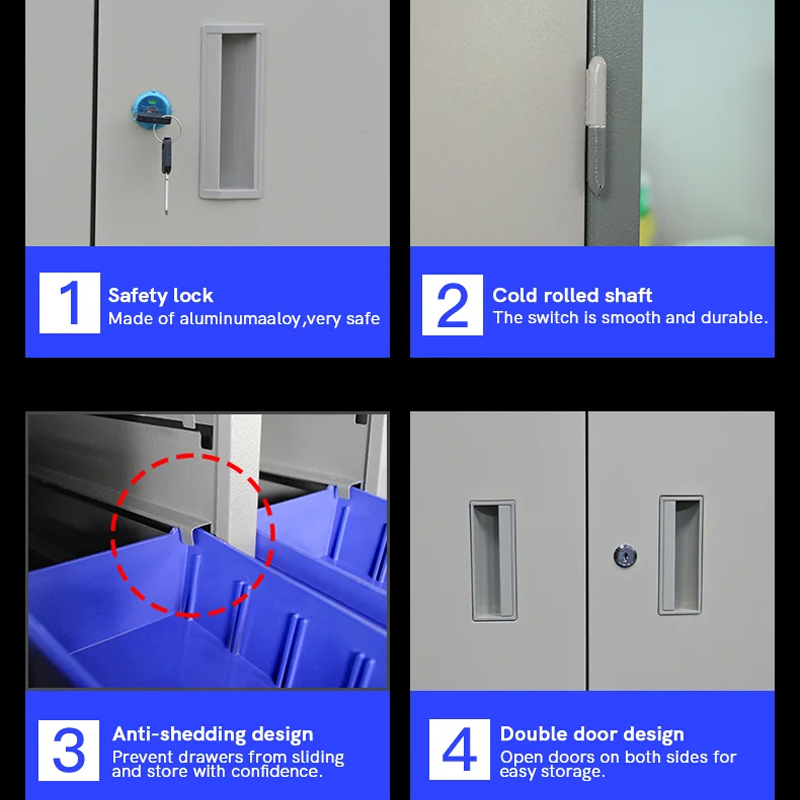 1
Safety lock
Made of aluminumaaloy,very safe

2
Cold rolled shaft
The switch is smooth and durable.

3
Anti-shedding design
Prevent drawers from sliding and store with confidence.

4
Double door design
Open doors on both sides for easy storage.