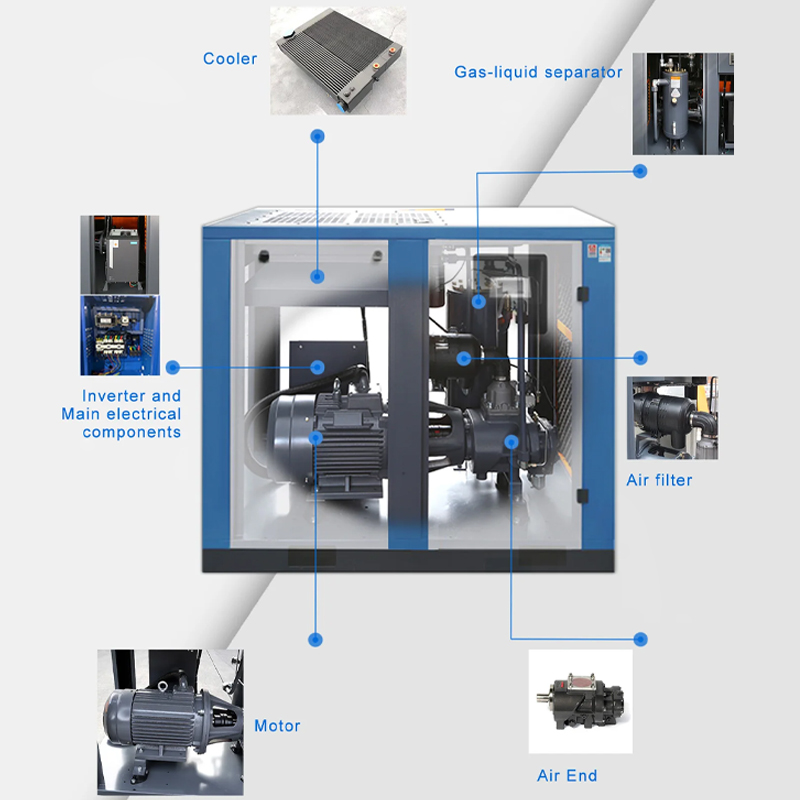 Cooler

Gas-liquid separator

Inverter and Main electrical components

Air filter

Motor

Air End