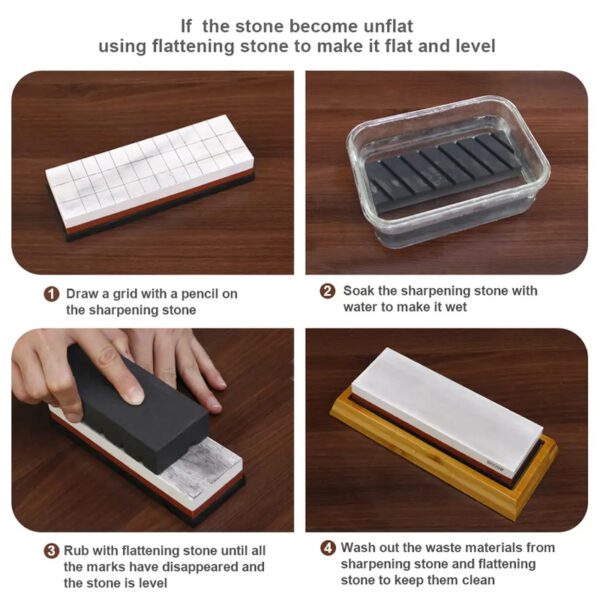 If the stone become unflat
using flattening stone to make it flat and level

1 Draw a grid with a pencil on the sharpening stone

2 Soak the sharpening stone with water to make it wet

3 Rub with flattening stone until all the marks have disappeared and the stone is level

4 Wash out the waste materials from sharpening stone and flattening stone to keep them clean