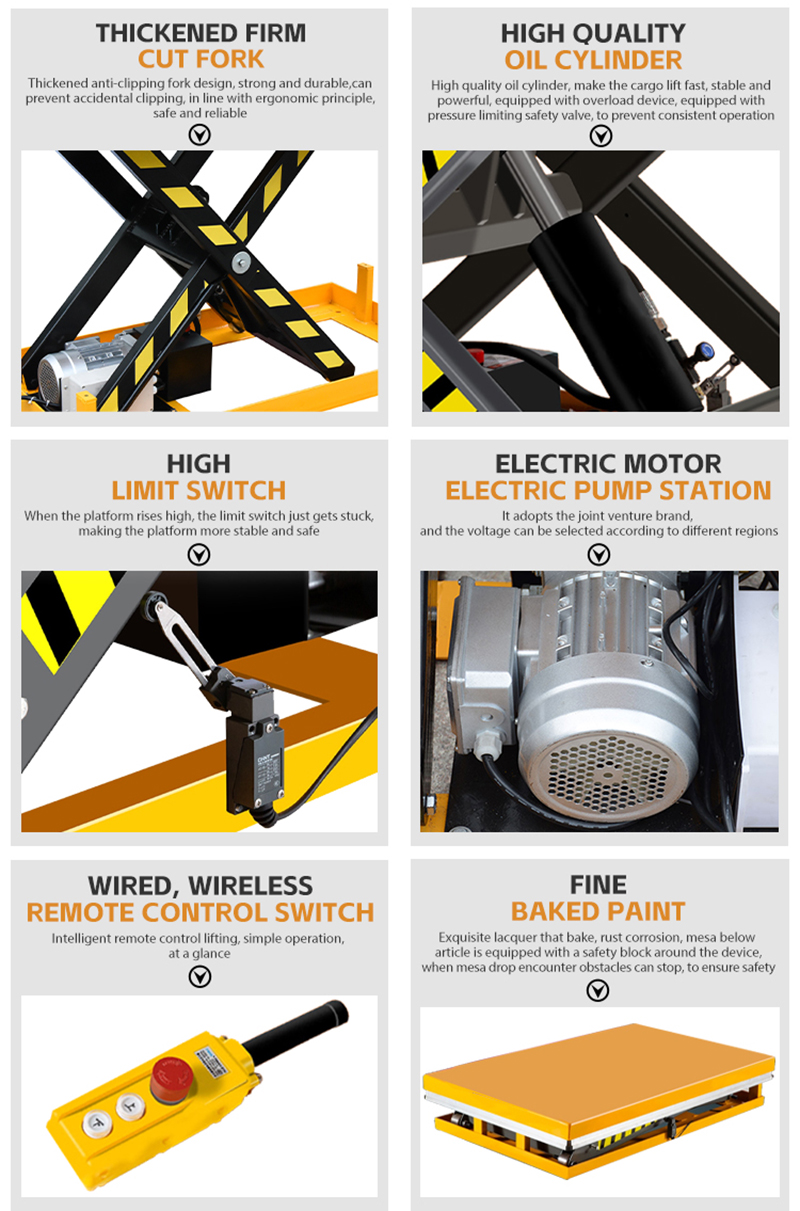 THICKENED FIRM
CUT FORK
Thickened anti-clipping fork design, strong and durable,can prevent accidental clipping, in line with ergonomic principle, safe and reliable

HIGH QUALITY
OIL CYLINDER
High quality oil cylinder, make the cargo lift fast, stable and powerful, equipped with overload device, equipped with pressure limiting safety valve, to prevent consistent operation

HIGH
LIMIT SWITCH
When the platform rises high, the limit switch just gets stuck, making the platform more stable and safe

ELECTRIC MOTOR
ELECTRIC PUMP STATION
It adopts the joint venture brand, and the voltage can be selected according to different regions

WIRED, WIRELESS
REMOTE CONTROL SWITCH
Intelligent remote control lifting, simple operation, at a glance

FINE
BAKED PAINT
Exquisite lacquer that bake, rust corrosion, mesa below article is equipped with a safety block around the device, when mesa drop encounter obstacles can stop, to ensure safety