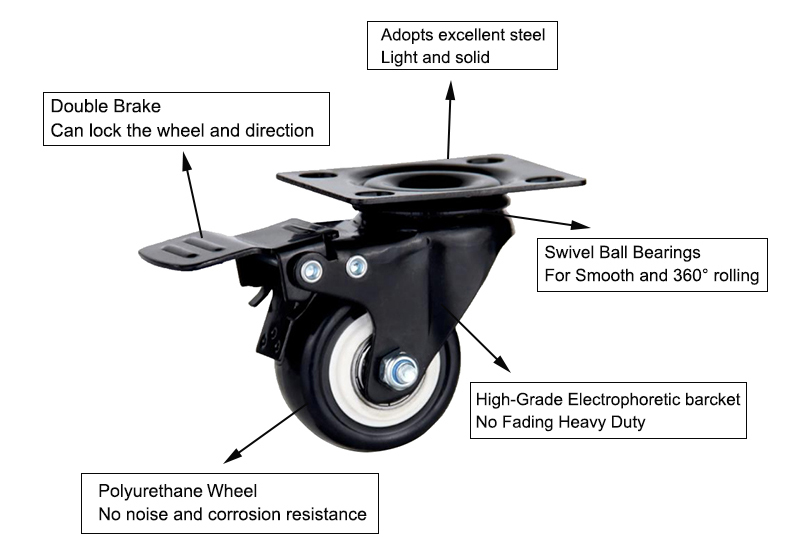 Adopts excellent steel
Light and solid

Double Brake
Can lock the wheel and direction

Swivel Ball Bearings
For Smooth and 360° rolling

High-Grade Electrophoretic barcket
No Fading Heavy Duty

Polyurethane Wheel
No noise and corrosion resistance