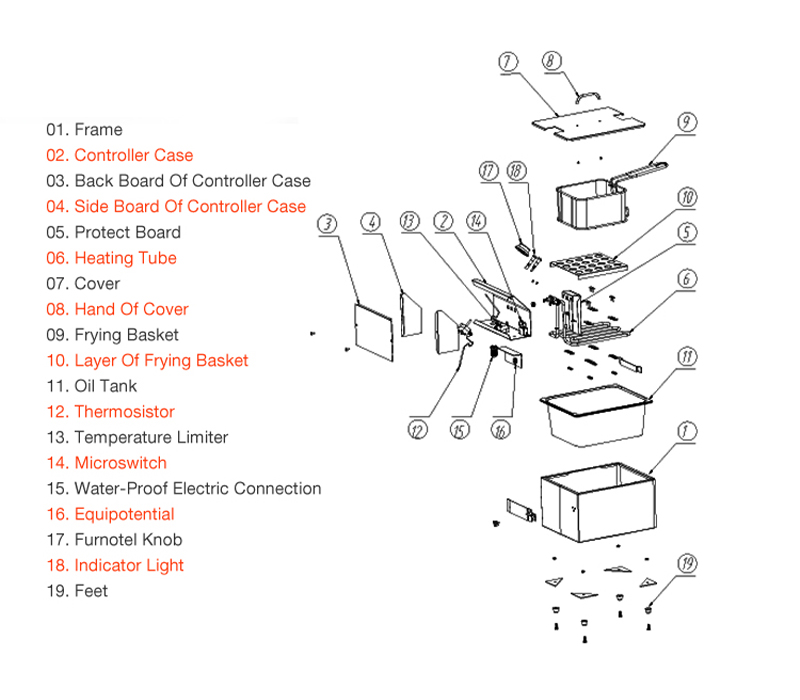 01. Frame
02. Controller Case
03. Back Board Of Controller Case
04. Side Board Of Controller Case
05. Protect Board
06. Heating Tube
07. Cover
08. Hand Of Cover
09. Frying Basket
10. Layer Of Frying Basket
11. Oil Tank
12. Thermosistor
13. Temperature Limiter
14. Microswitch
15. Water-Proof Electric Connection
16. Equipotential
17. Furnotel Knob
18. Indicator Light
19. Feet

7
8
9
17
18
10
5
3
4
13
2
14
6
11
12
15
16
1
19