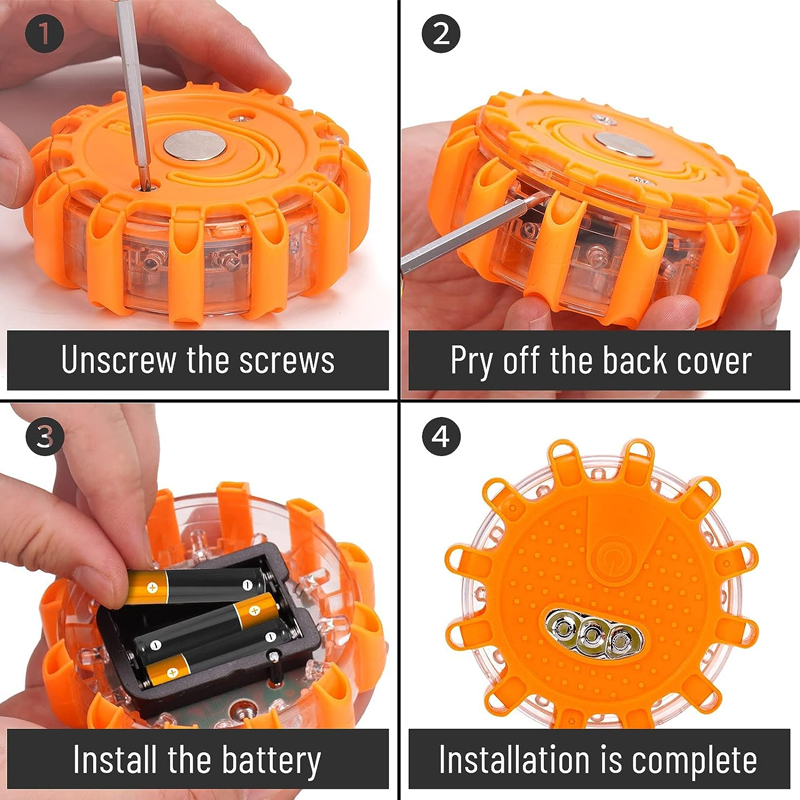 1

Unscrew the screws

2

Pry off the back cover

3

Install the battery

4

Installation is complete