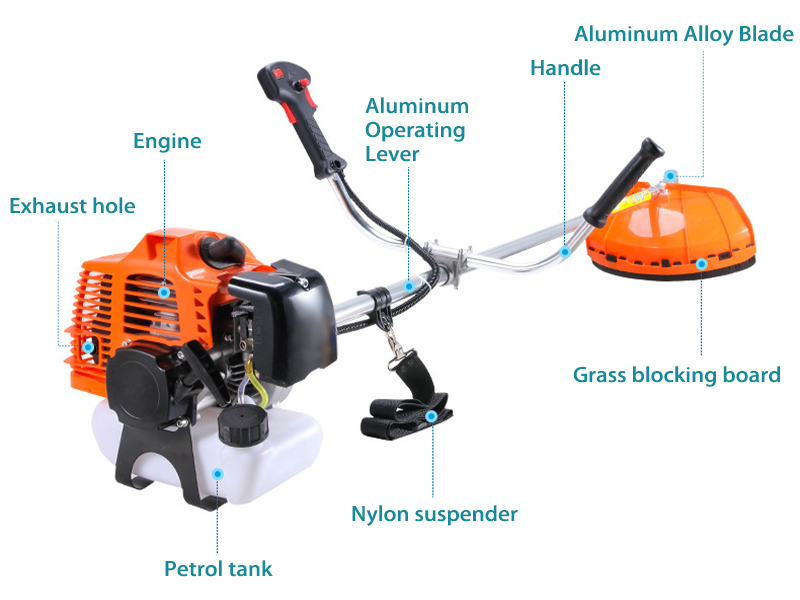 Aluminum Alloy Blade
Handle
Aluminum Operating Lever
Engine
Exhaust hole
Grass blocking board
Nylon suspender
Petrol tank