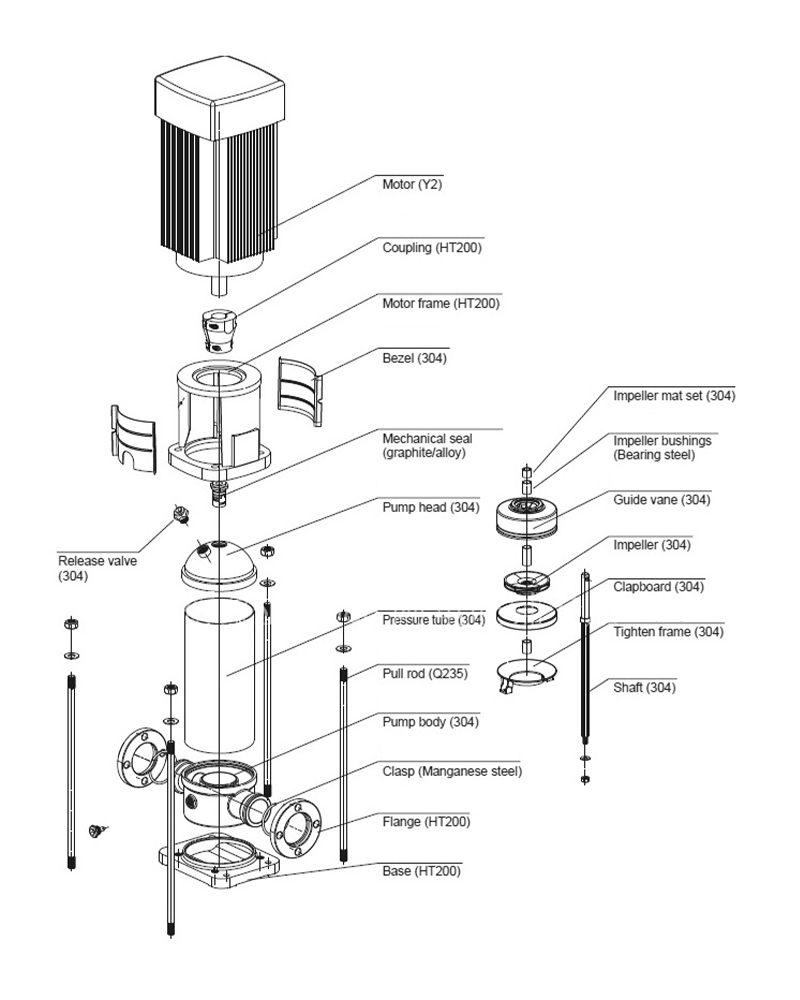 Motor (Y2)

Coupling (HT200)

Motor frame (HT200)

Bezel (304)

Mechanical seal (graphite/alloy)

Pump head (304)

Release valve (304)

Pressure tube (304)

Pull rod (Q235)

Pump body (304)

Clasp (Manganese steel)

Flange (HT200)

Base (HT200)

Impeller mat set (304)

Impeller bushings (Bearing steel)

Guide vane (304)

Impeller (304)

Clapboard (304)

Tighten frame (304)

Shaft (304)