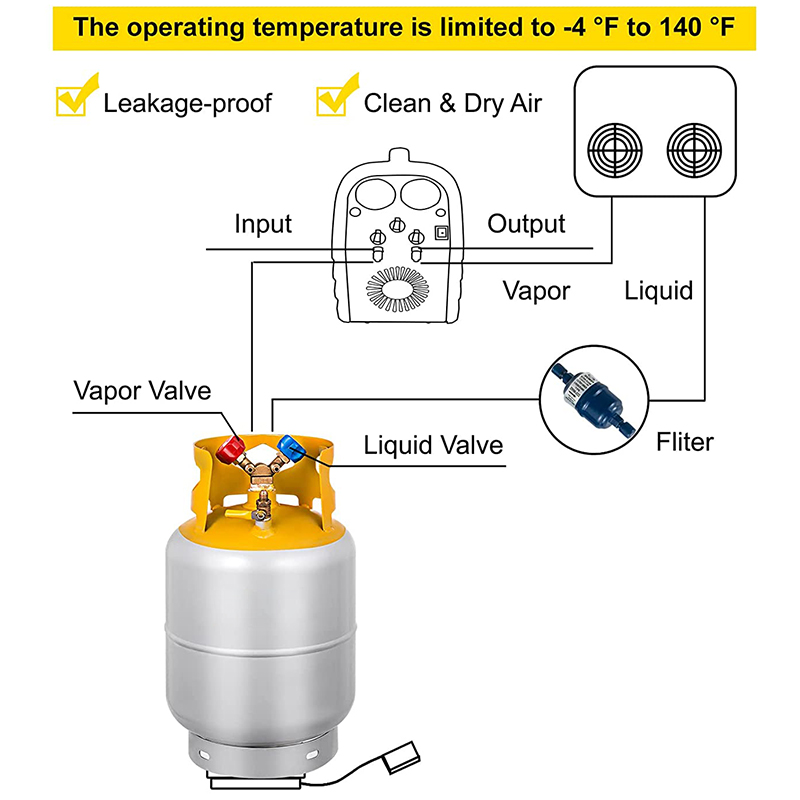 The operating temperature is limited to -4 °F to 140 °F

Leakage-proof

Clean & Dry Air

Input

Output

Vapor

Liquid

Vapor Valve

Liquid Valve

Fliter