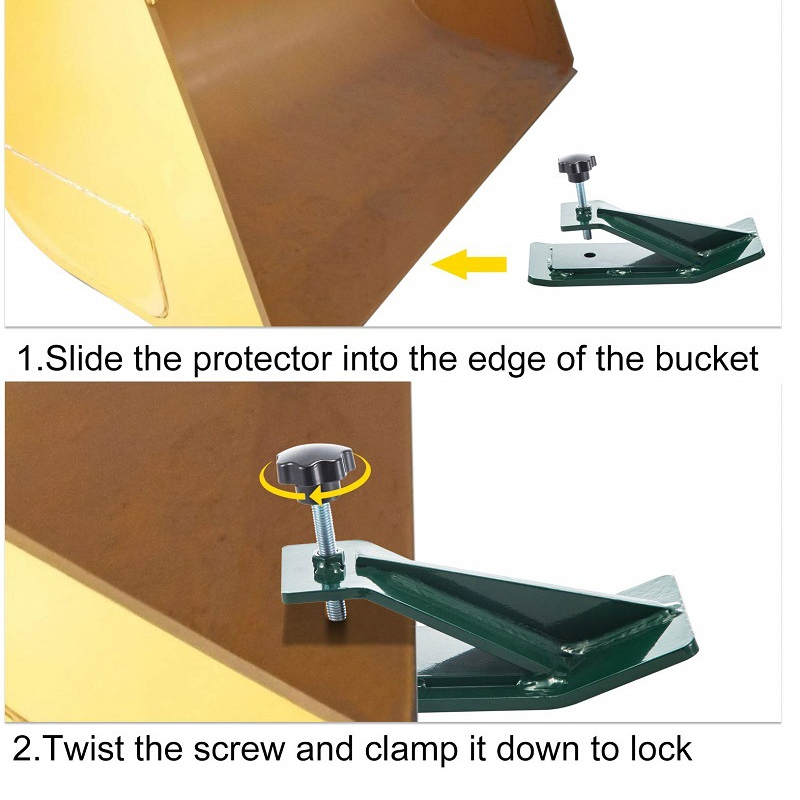 1.Slide the protector into the edge of the bucket

2.Twist the screw and clamp it down to lock