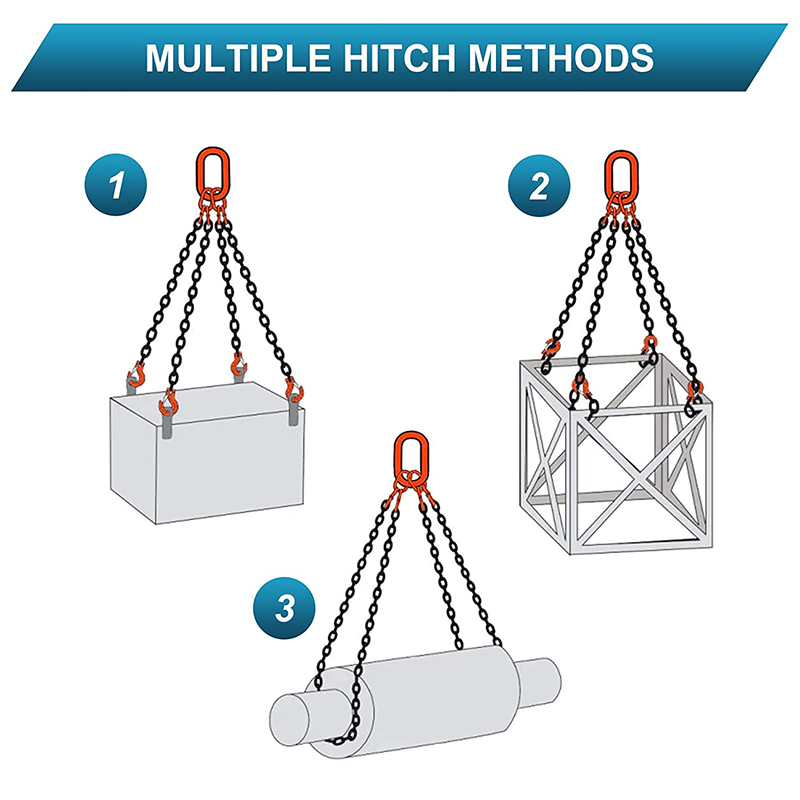 MULTIPLE HITCH METHODS

1

2

3