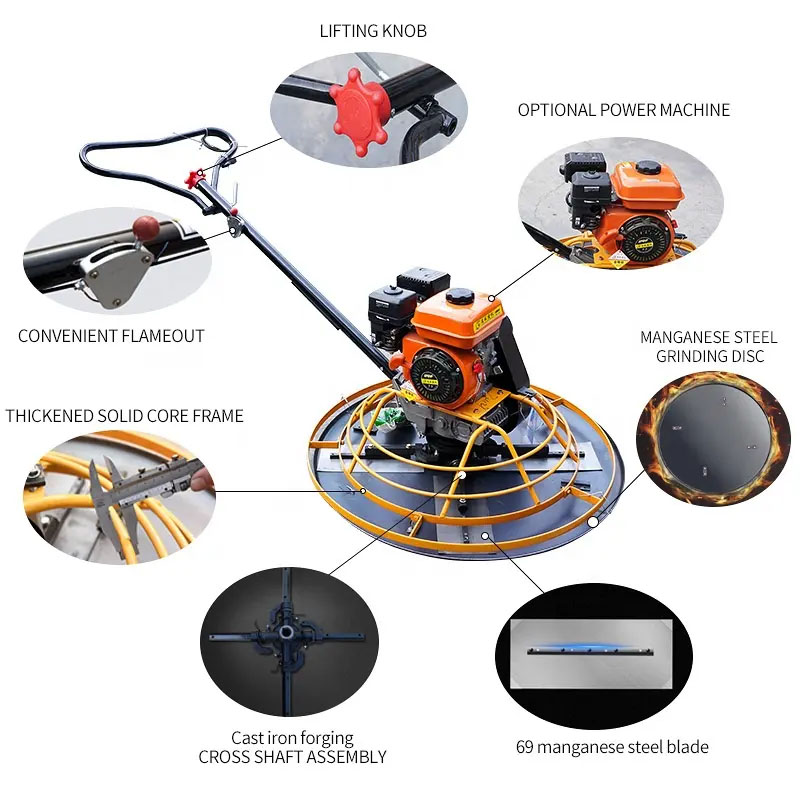 LIFTING KNOB

OPTIONAL POWER MACHINE

CONVENIENT FLAMEOUT

MANGANESE STEEL GRINDING DISC

THICKENED SOLID CORE FRAME

Cast iron forging
CROSS SHAFT ASSEMBLY

69 manganese steel blade