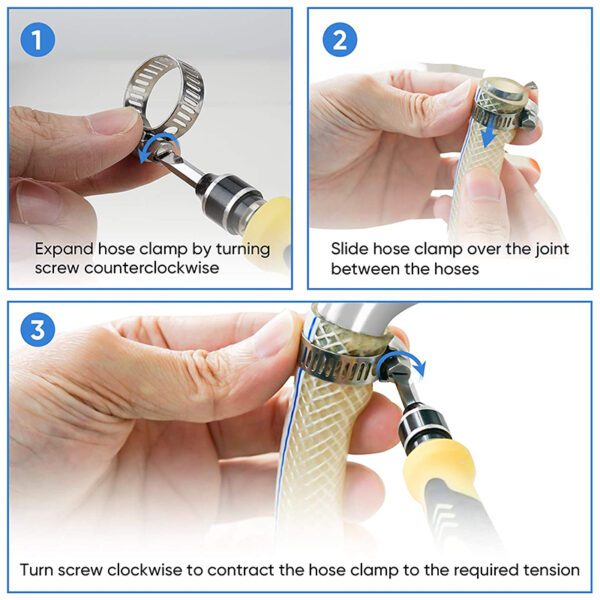 1

Expand hose clamp by turning screw counterclockwise

2

Slide hose clamp over the joint between the hoses

3

Turn screw clockwise to contract the hose clamp to the required tension